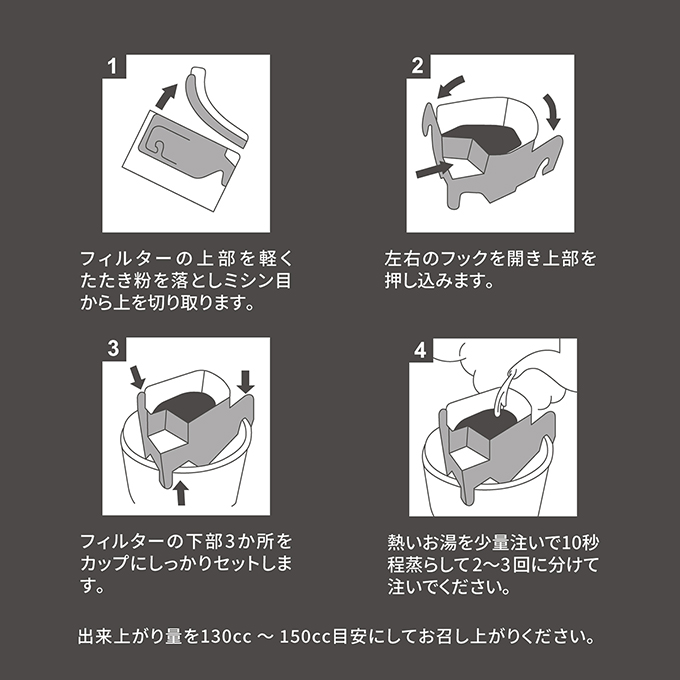 1

フィルターの上部を軽くたたき粉を落としミシン目から上を切り取ります。

2

左右のフックを開き上部を押し込みます。

3

フィルターの下部3か所をカップにしっかりセットします。

4

熱いお湯を少量注いで10秒程蒸らして2〜3回に分けて注いでください。

出来上がり量を130cc 〜 150cc目安にしてお召し上がりください。